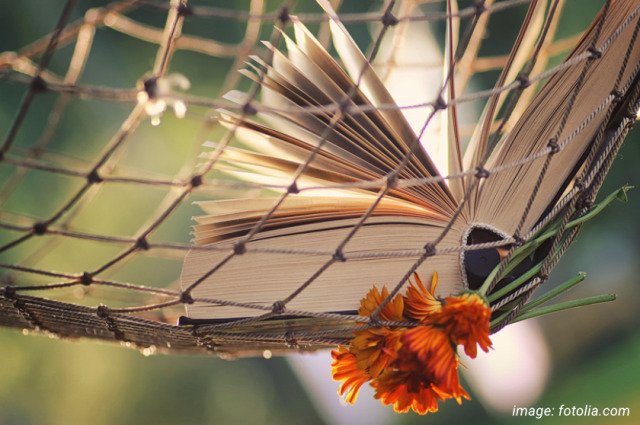 image: fotolia.com