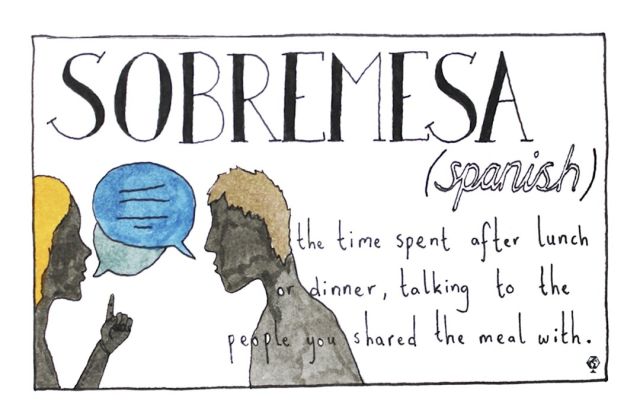 SOBREMESA

(spanish)

the time spent after lunch or dinner, talking to the people you shared the meal with.