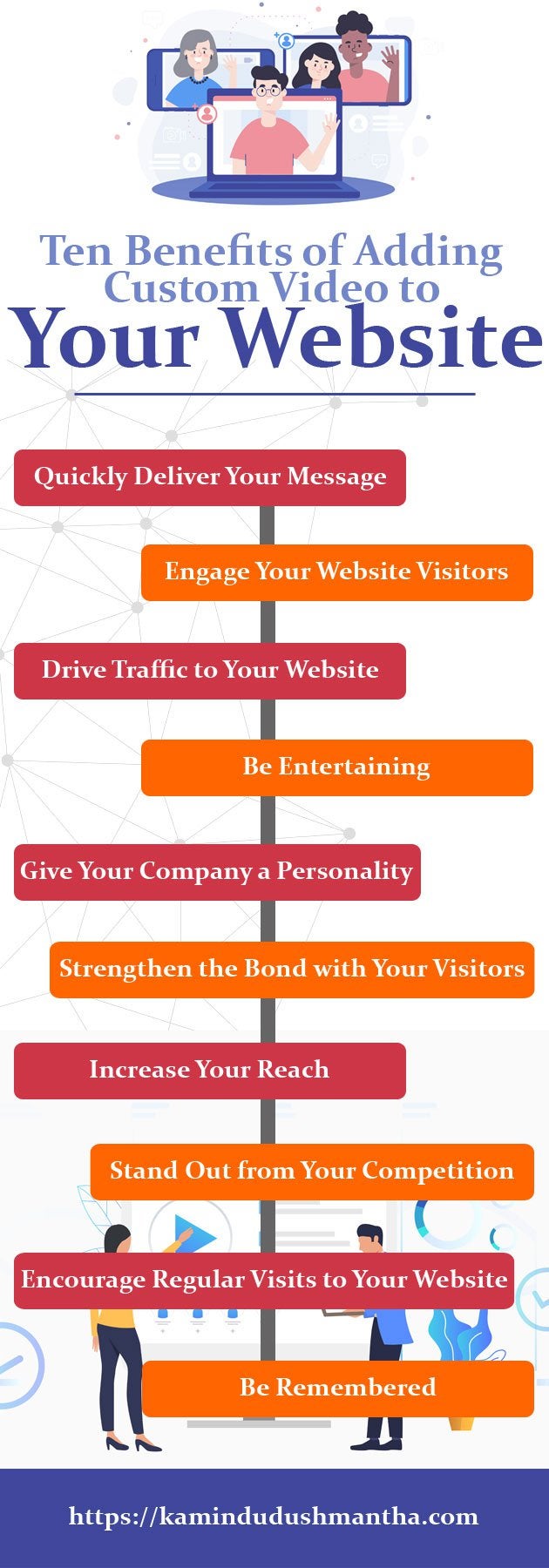 Ten Benefits of Adding Custom Video to Your Website

Quickly Deliver Your Message

Engage Your Website Visitors

Drive Traffic to Your Website

Be Entertaining

Give Your Company a Personality

Strengthen the Bond with Your Visitors

Increase Your Reach

Stand Out from Your Competition

Encourage Regular Visits to Your Website

Be Remembered

https://kamindudushmantha.com