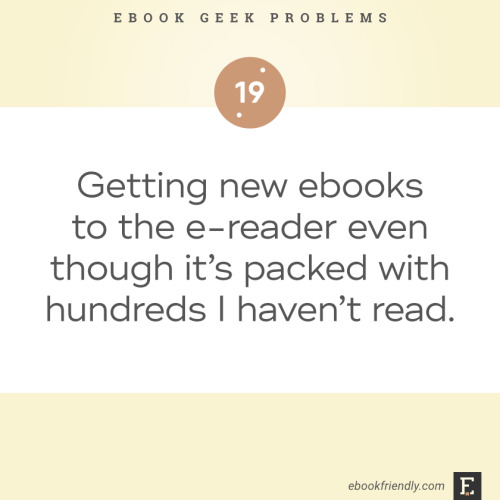 EBOOK GEEK PROBLEMS

19

Getting new ebooks to the e-reader even though it's packed with hundreds I haven't read.

ebookfriendly.com

E