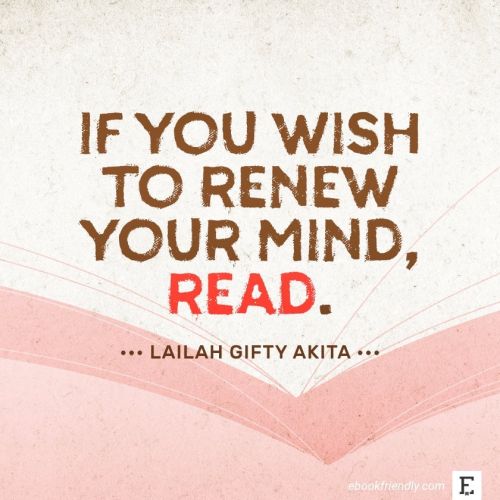 IF YOU WISH TO RENEW YOUR MIND, READ.

••• LAILAH GIFTY AKITA •••

ebookfriendly.com

E