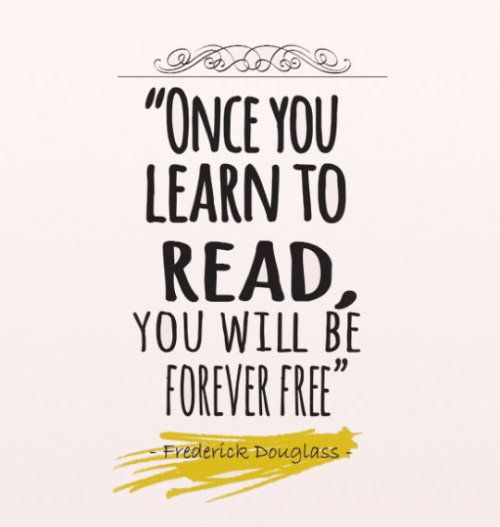 "ONCE YOU LEARN TO READ, YOU WILL BE FOREVER FREE"

- Frederick Douglass -