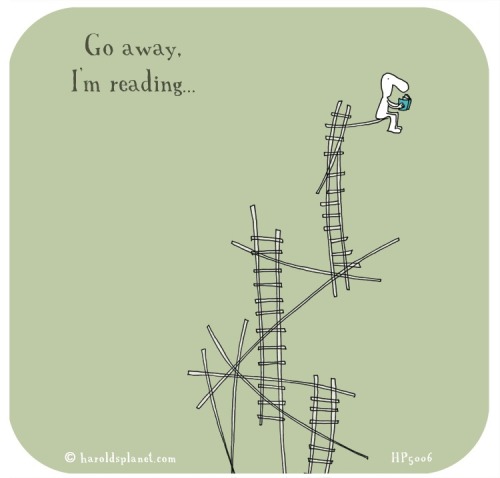 Go away,
I'm reading...

© haroldsplanet.com

HP5006