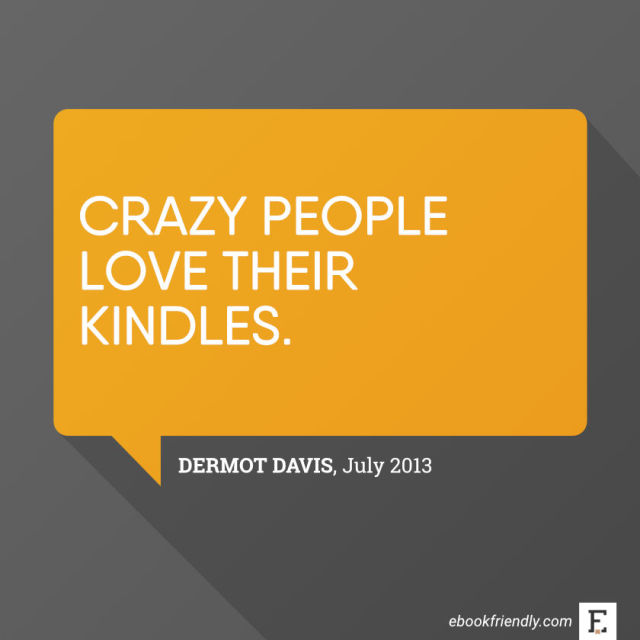 CRAZY PEOPLE LOVE THEIR KINDLES.

DERMOT DAVIS, July 2013

ebookfriendly.com

E