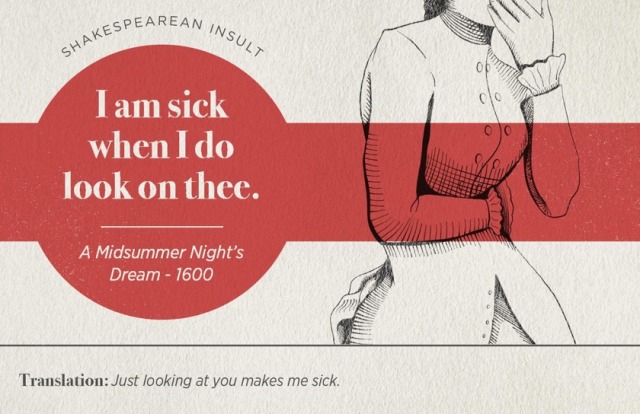 SHAKESPEAREAN INSULT

I am sick when I do look on thee.

A Midsummer Night's Dream - 1600

Translation: Just looking at you makes me sick.