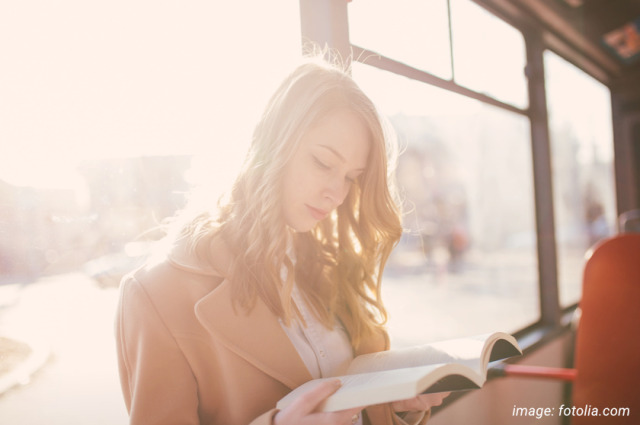 image: fotolia.com