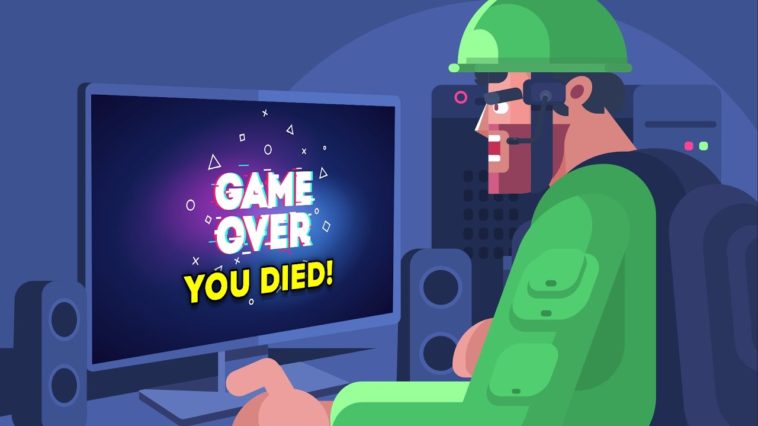 GAME OVER
YOU DIED!