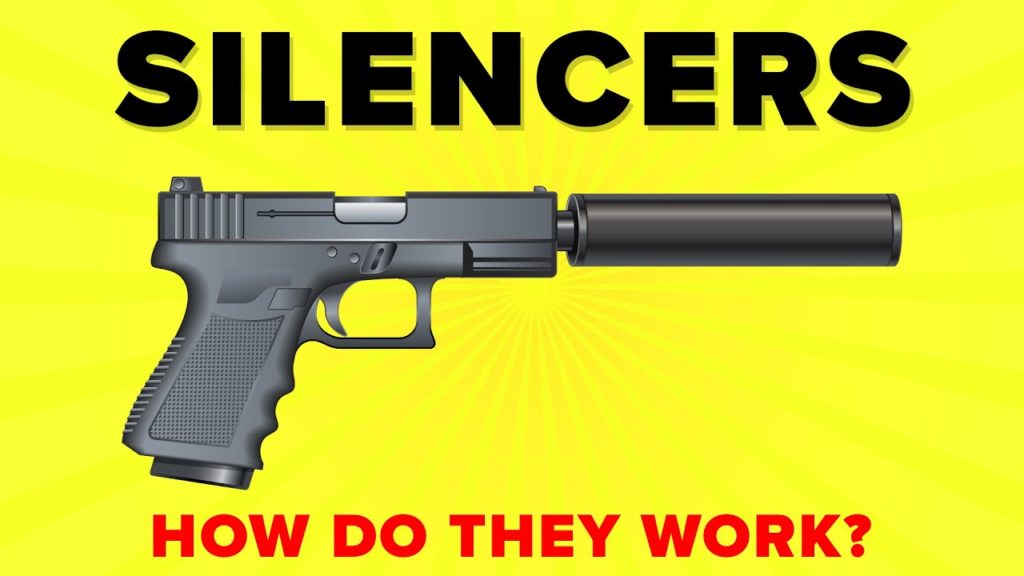 SILENCERS

HOW DO THEY WORK?