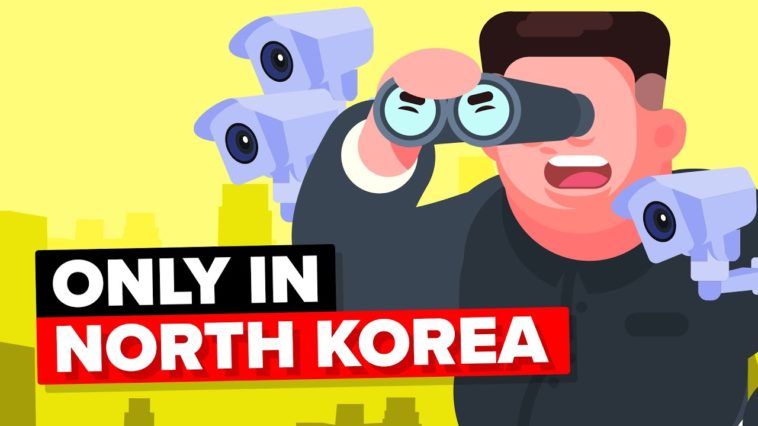 ONLY IN
NORTH KOREA