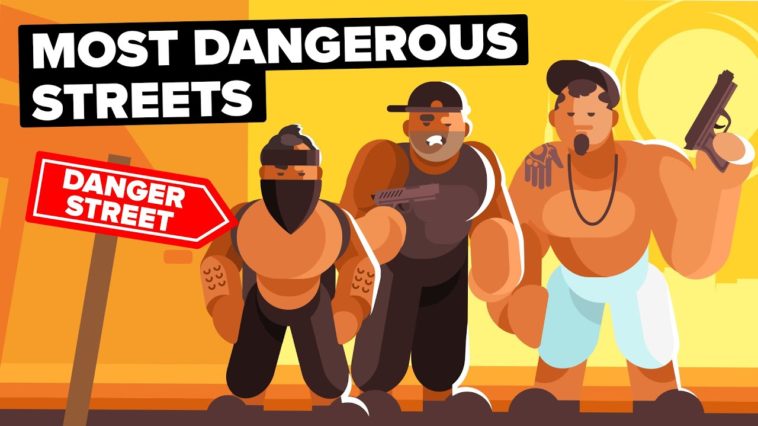 MOST DANGEROUS STREETS

DANGER STREET