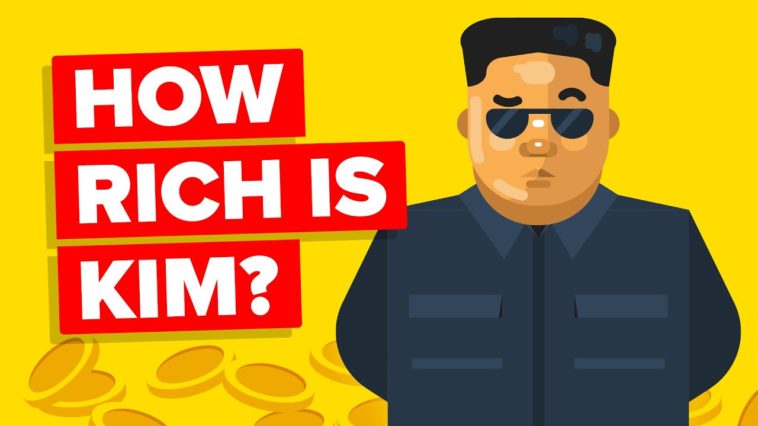 HOW
RICH IS
KIM?