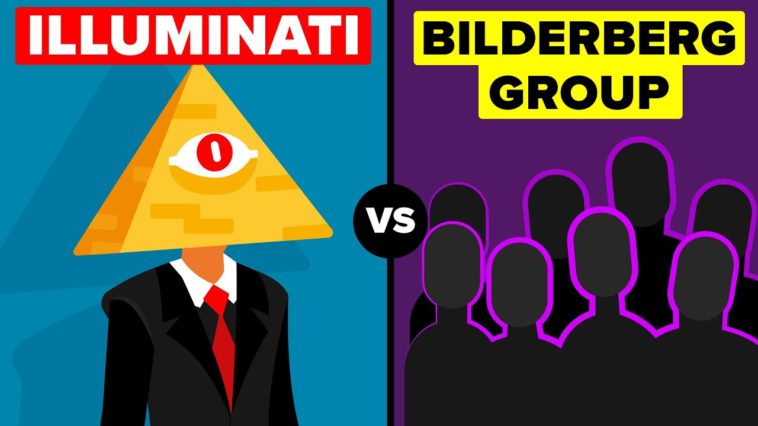 ILLUMINATI

VS

BILDERBERG GROUP