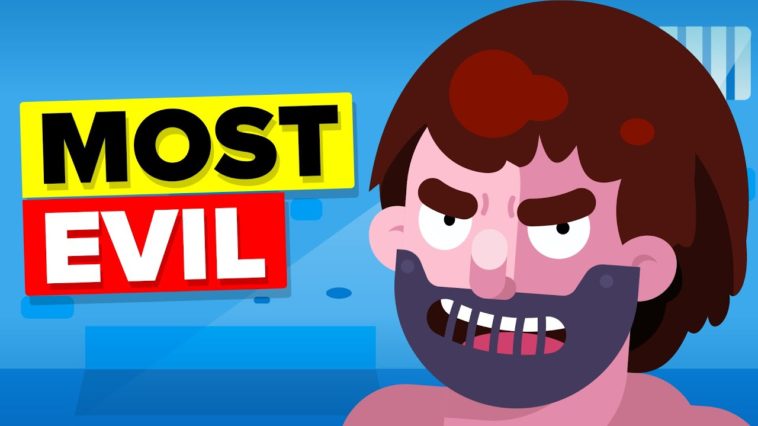 MOST
EVIL