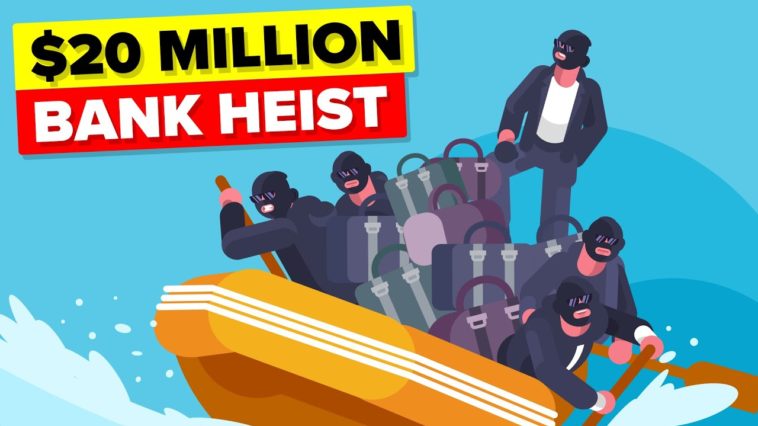 $20 MILLION
BANK HEIST