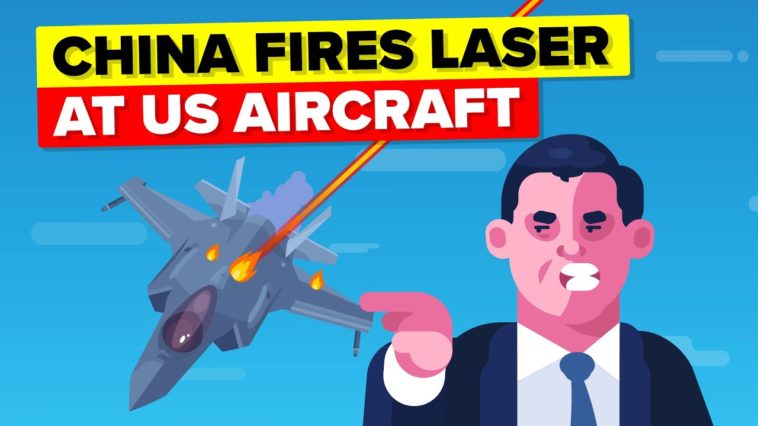 CHINA FIRES LASER
AT US AIRCRAFT