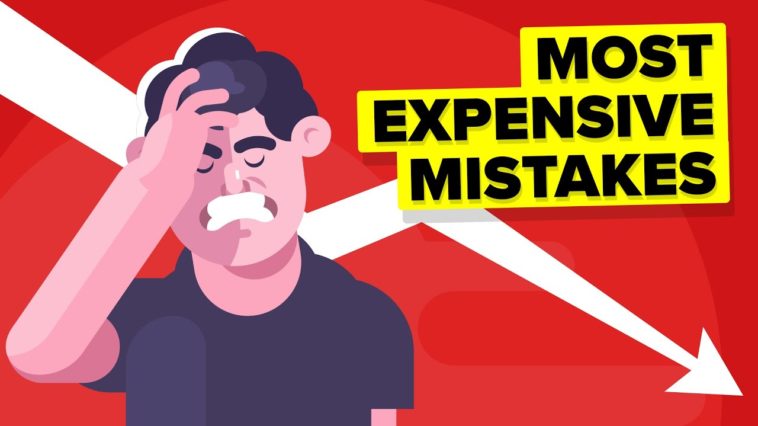 MOST
EXPENSIVE
MISTAKES