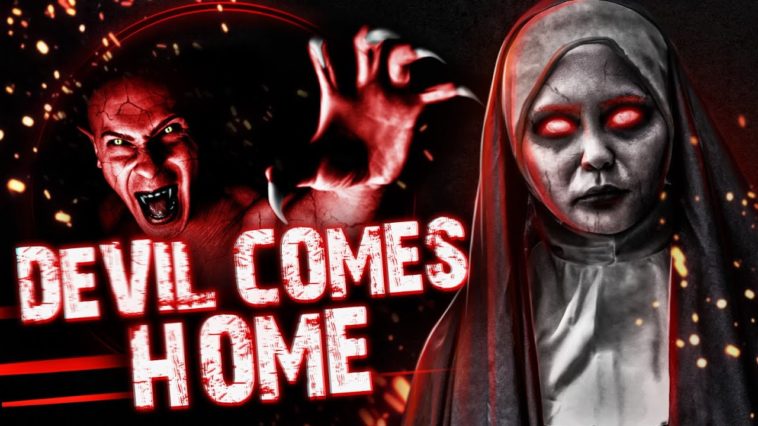 DEVIL COMES HOME