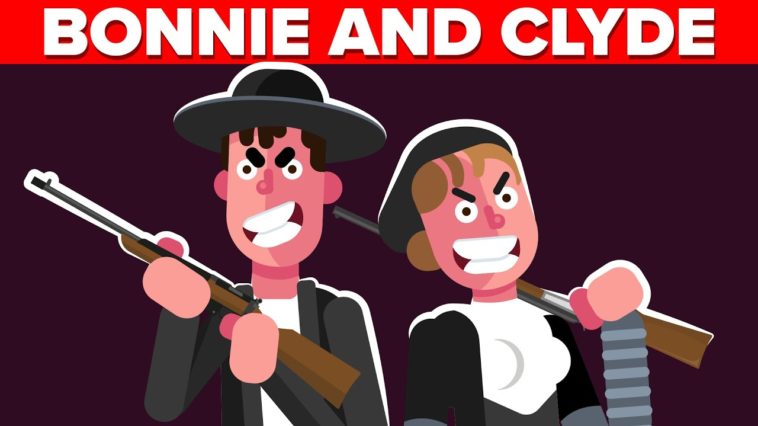 BONNIE AND CLYDE