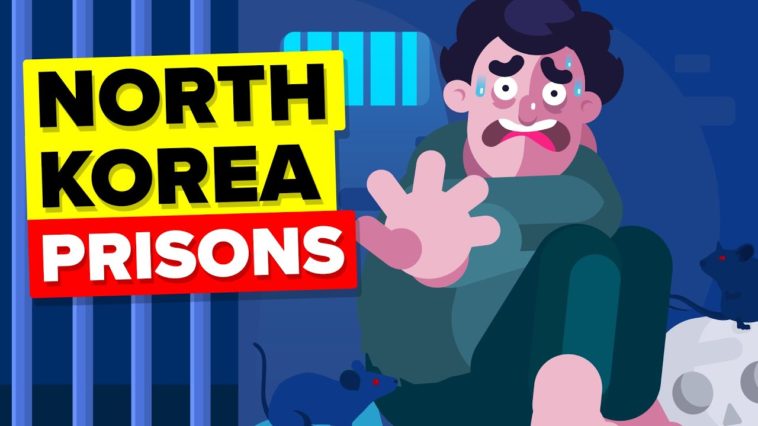 NORTH KOREA PRISONS