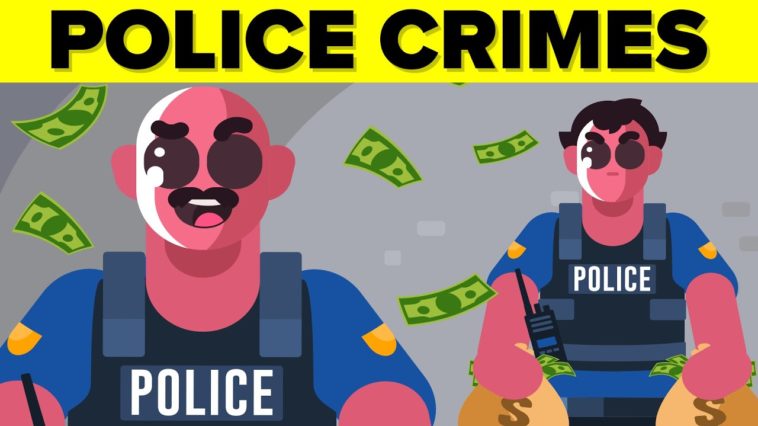 POLICE CRIMES

POLICE

POLICE

$

$