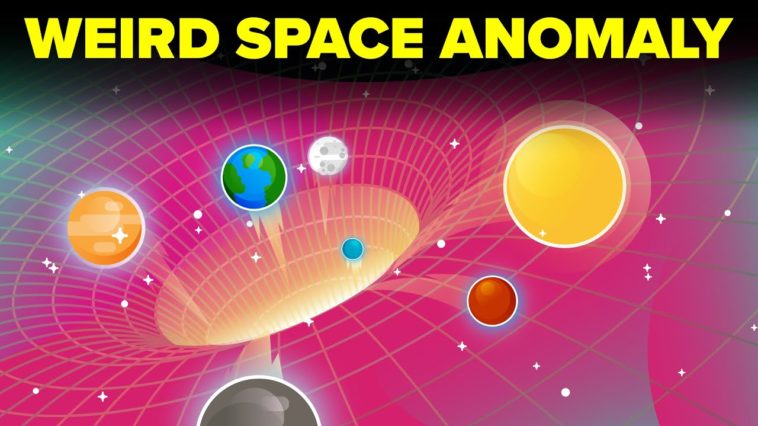 WEIRD SPACE ANOMALY