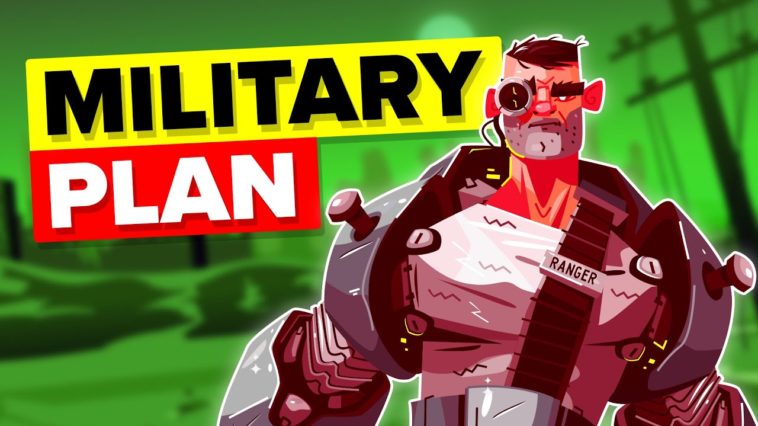 MILITARY
PLAN

RANGER