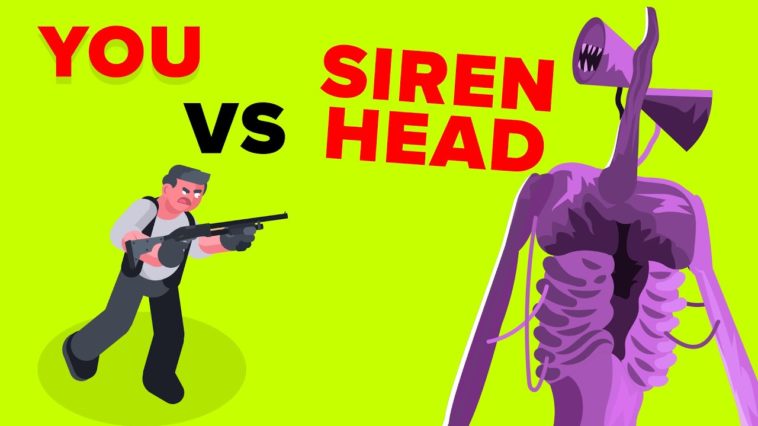 YOU

VS

SIREN
HEAD