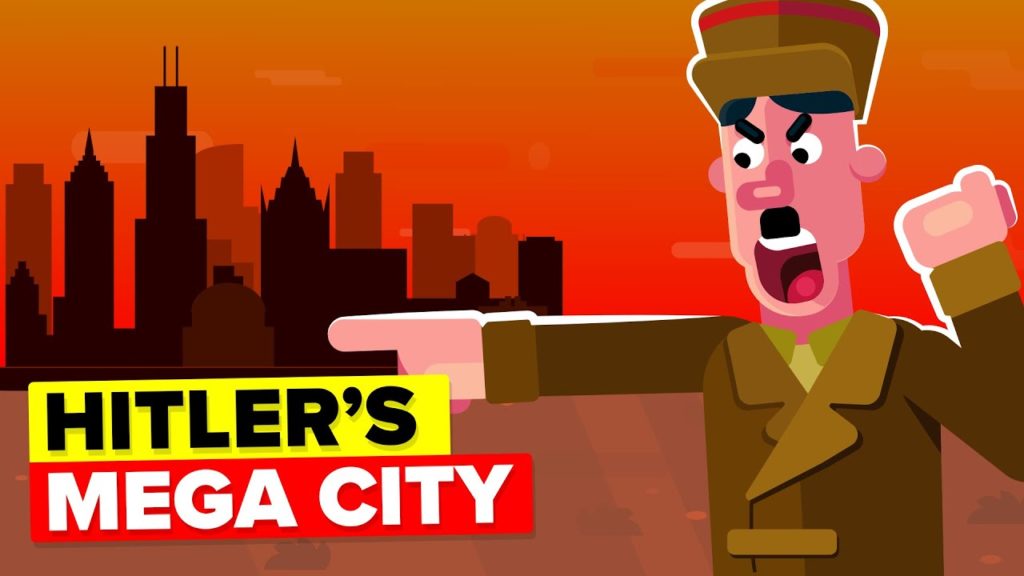 HITLER'S
MEGA CITY