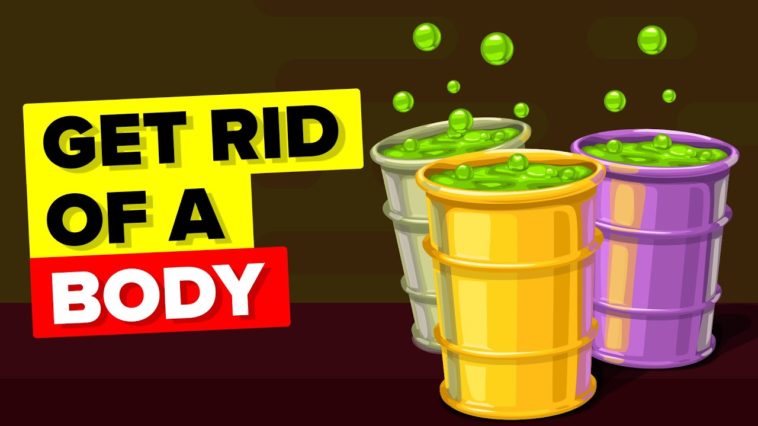 GET RID OF A BODY