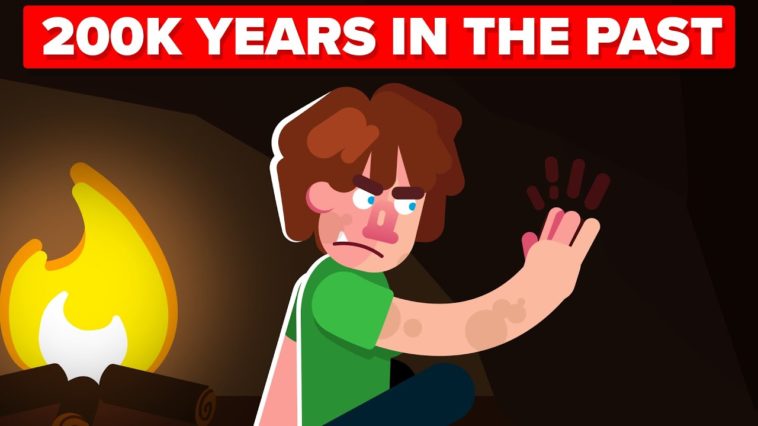 200K YEARS IN THE PAST