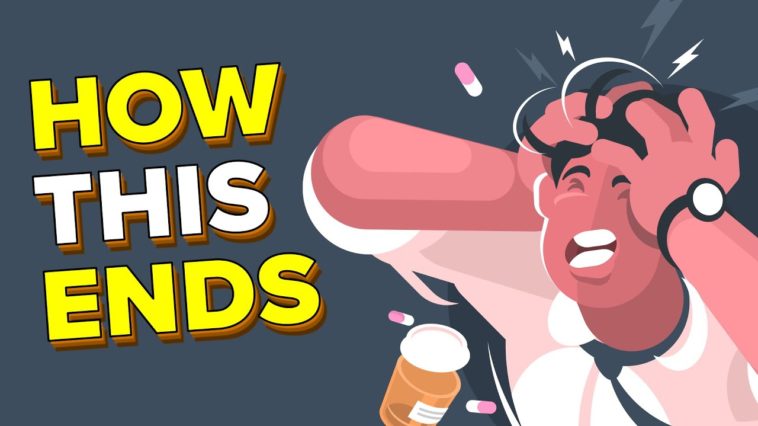 HOW
THIS
ENDS