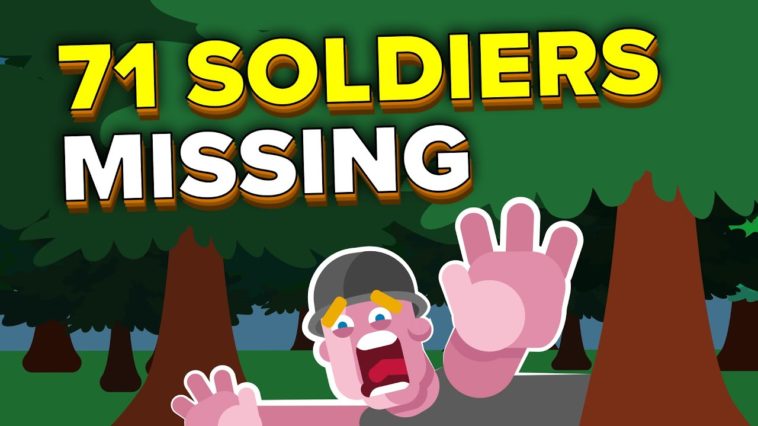 71 SOLDIERS MISSING