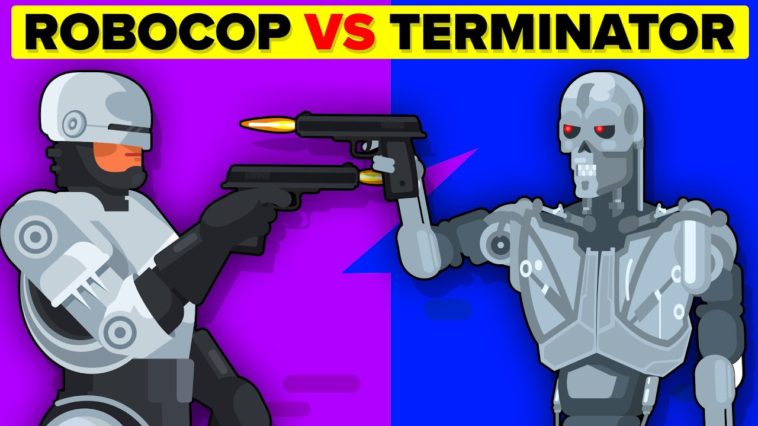 ROBOCOP VS TERMINATOR