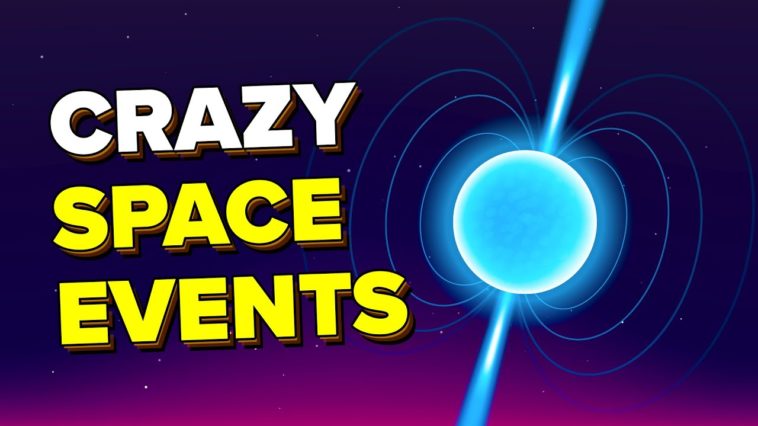 CRAZY
SPACE
EVENTS