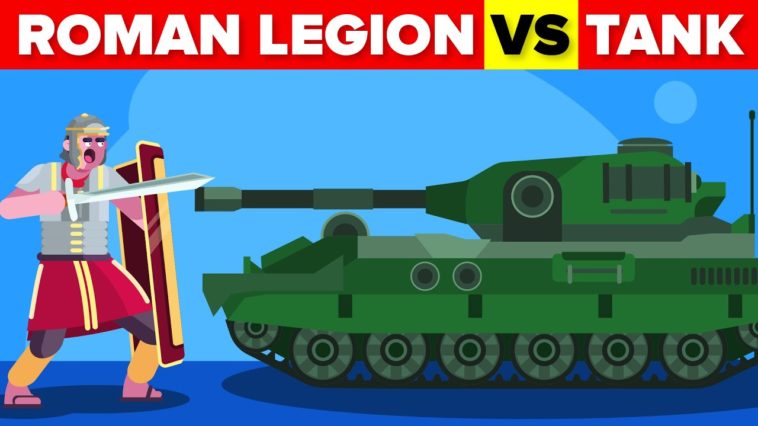 ROMAN LEGION VS TANK