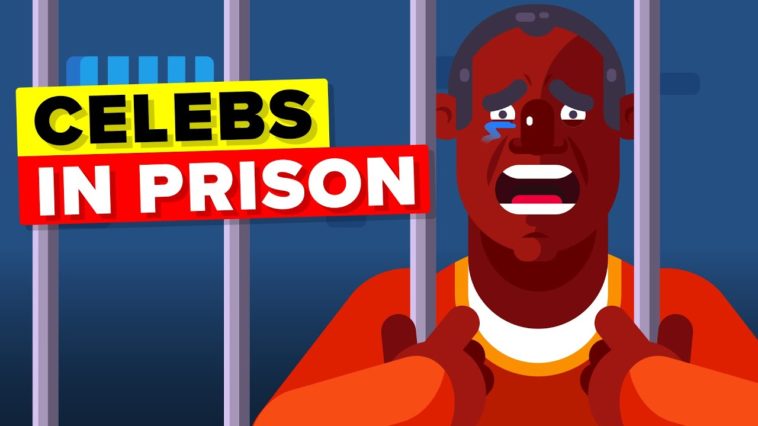 CELEBS
IN PRISON