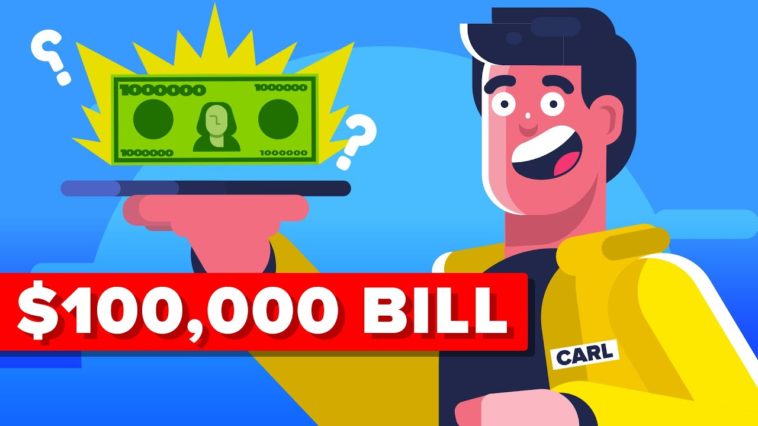 ?
1000000 1000000
1000000 1000000
?
$100,000 BILL
CARL