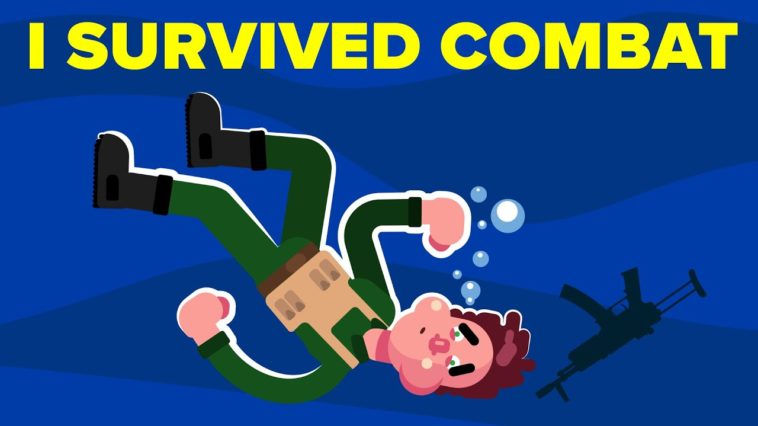 I SURVIVED COMBAT