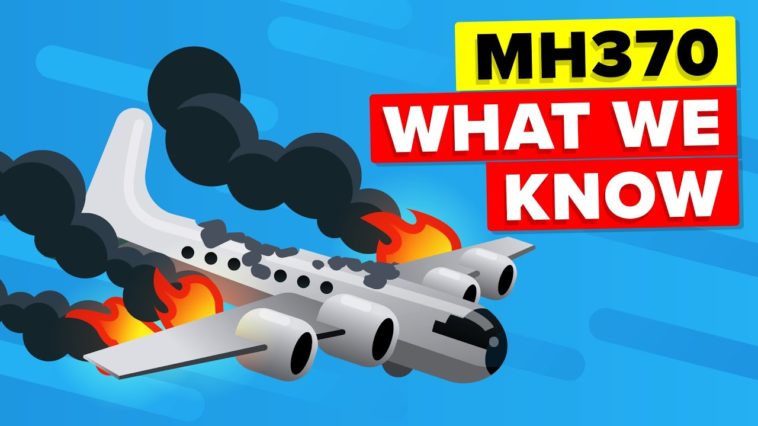 MH370
WHAT WE KNOW