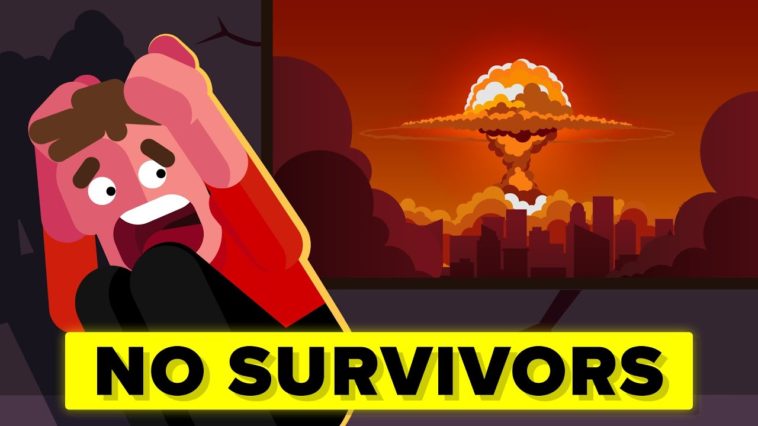 NO SURVIVORS