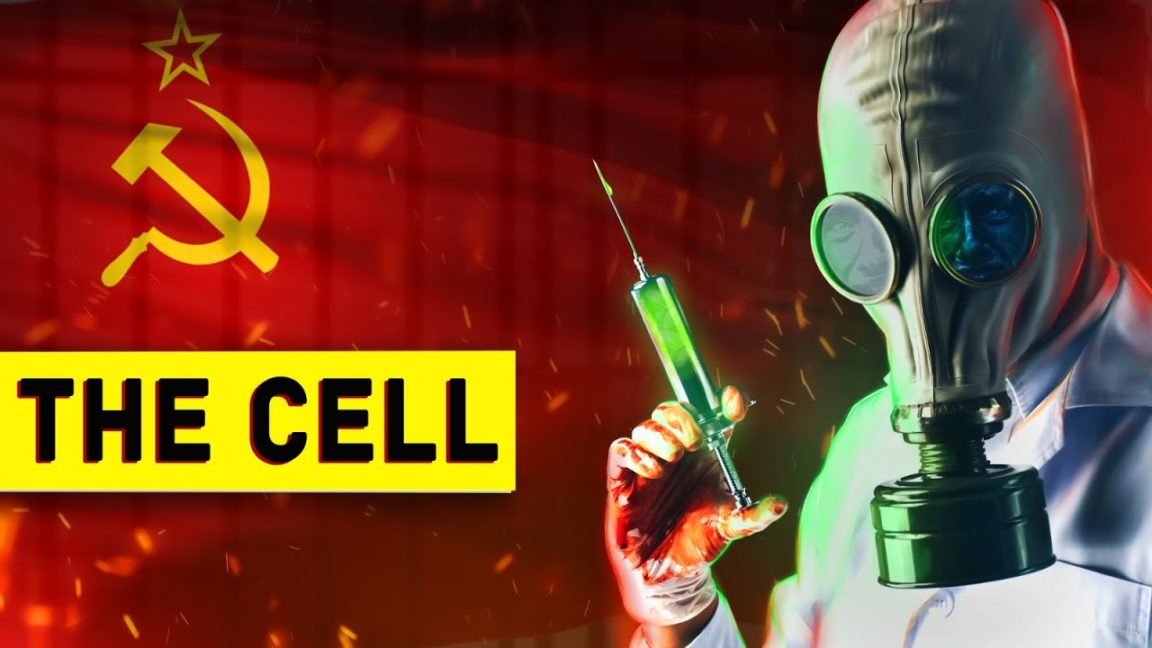 THE CELL