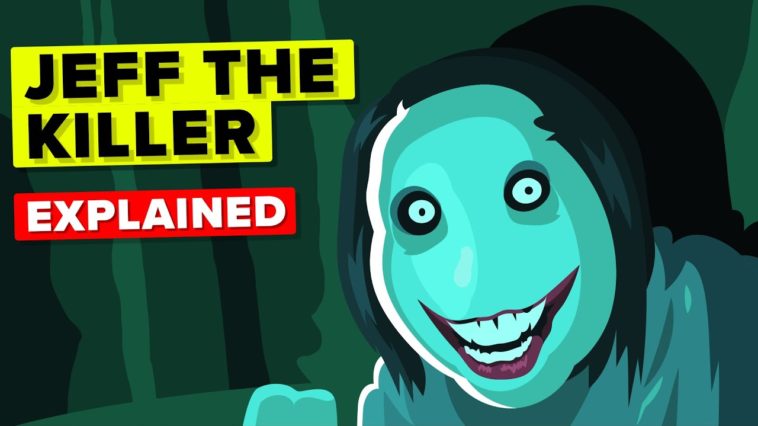 JEFF THE KILLER

EXPLAINED