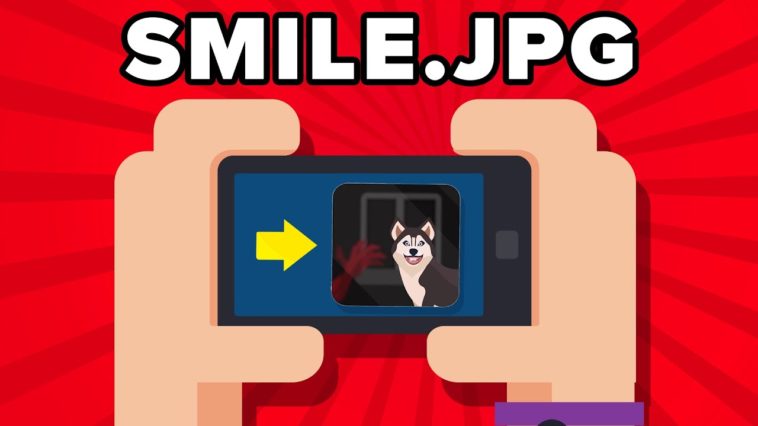 SMILE.JPG