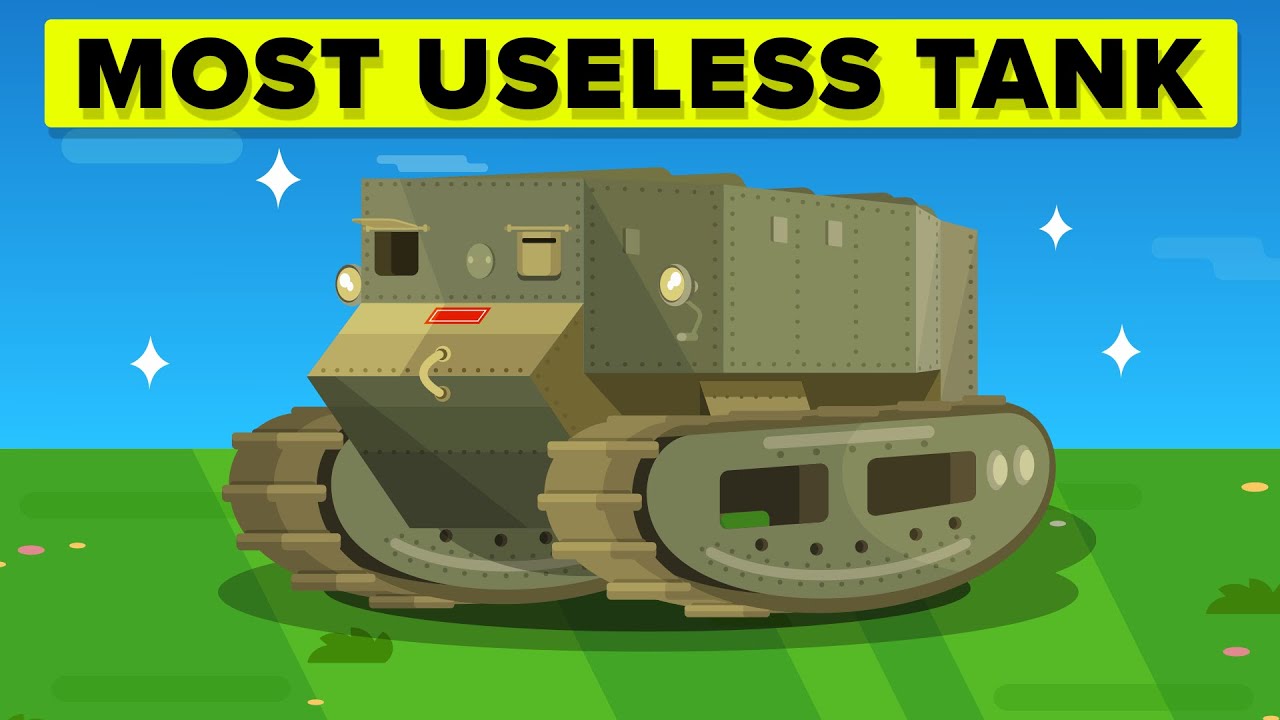 MOST USELESS TANK