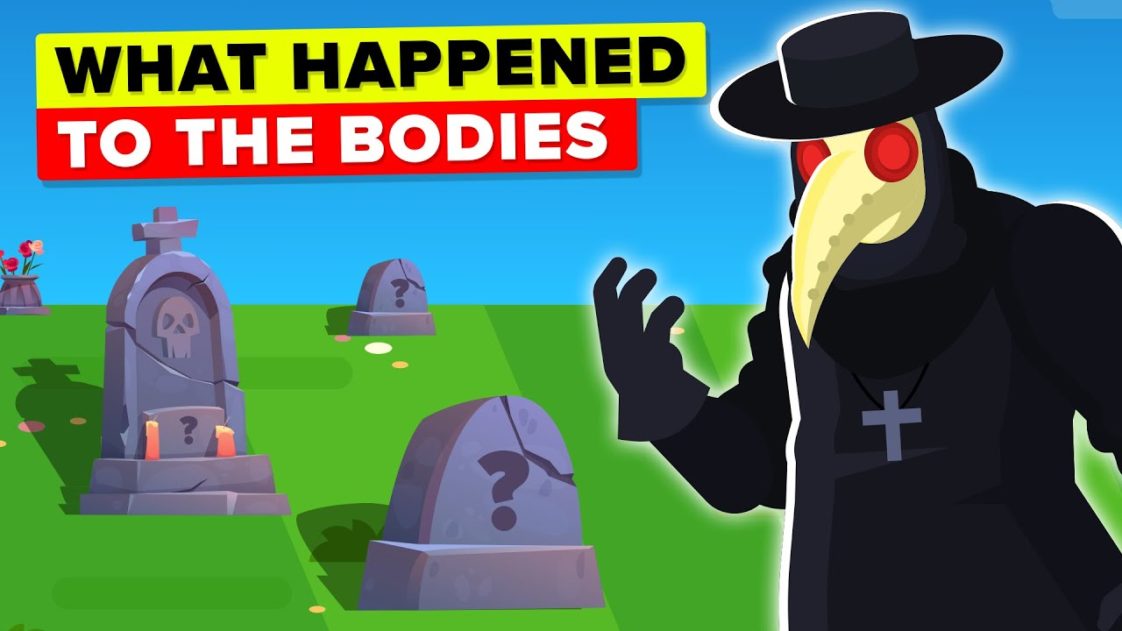 WHAT HAPPENED
TO THE BODIES

?

?

?