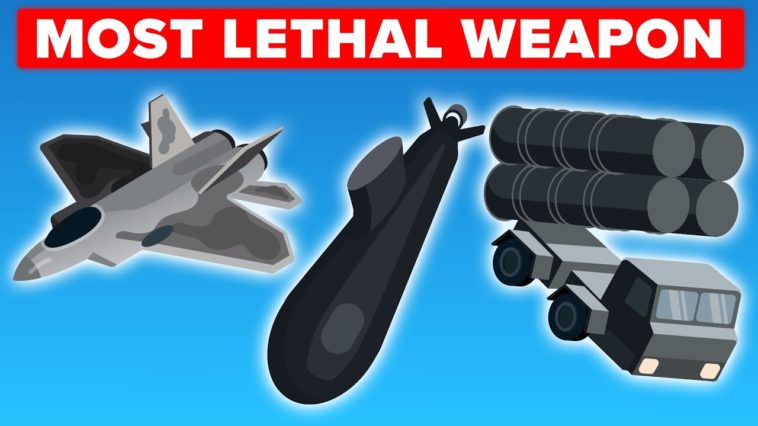 MOST LETHAL WEAPON