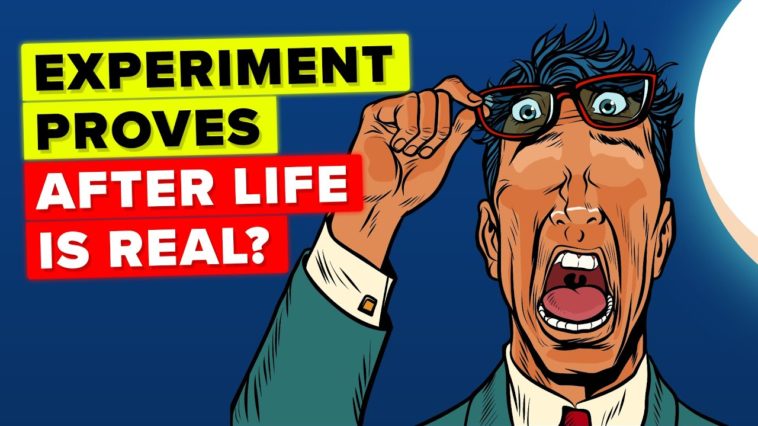 EXPERIMENT
PROVES
AFTER LIFE
IS REAL?