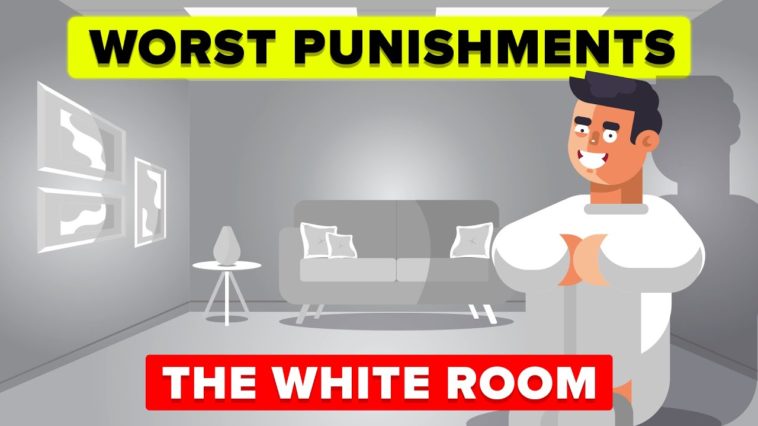 WORST PUNISHMENTS

THE WHITE ROOM