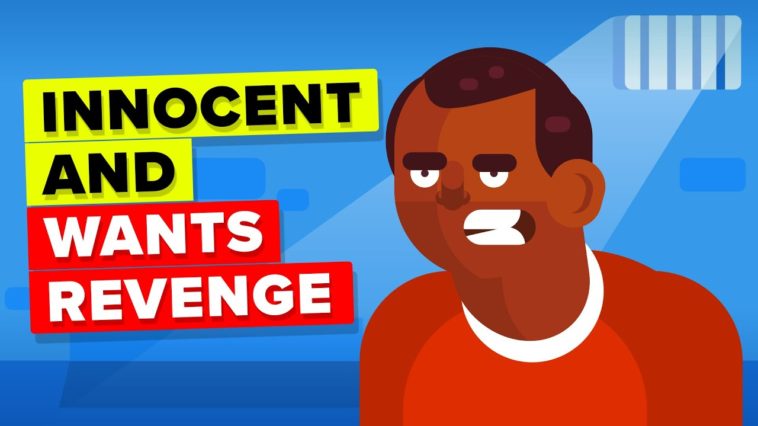 INNOCENT AND WANTS REVENGE