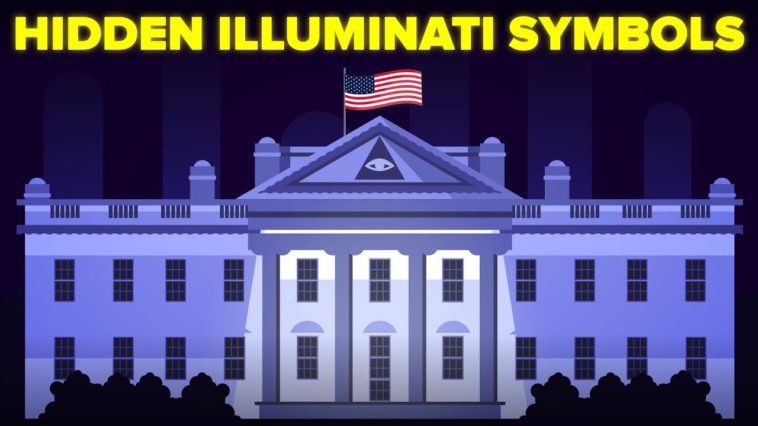 HIDDEN ILLUMINATI SYMBOLS